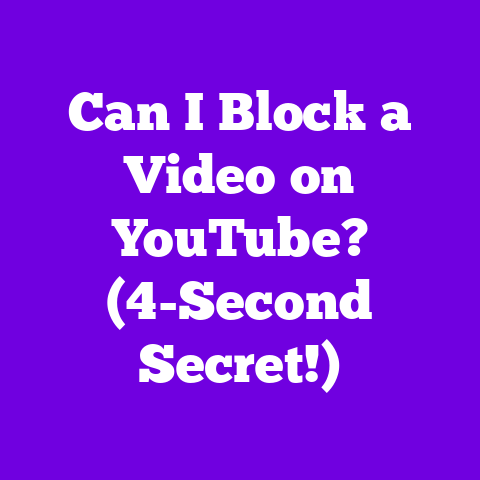 Can I Block a Video on YouTube? (4-Second Secret!)