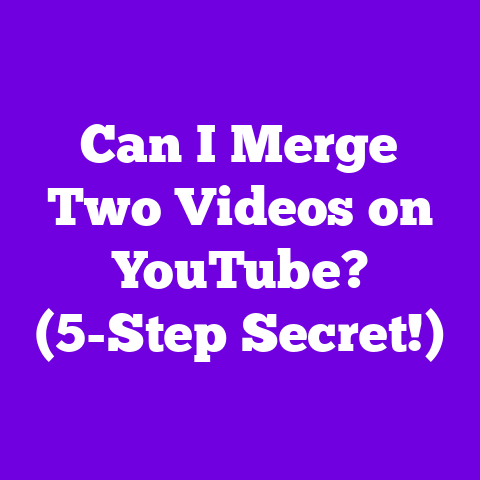 Can I Merge Two Videos on YouTube? (5-Step Secret!)